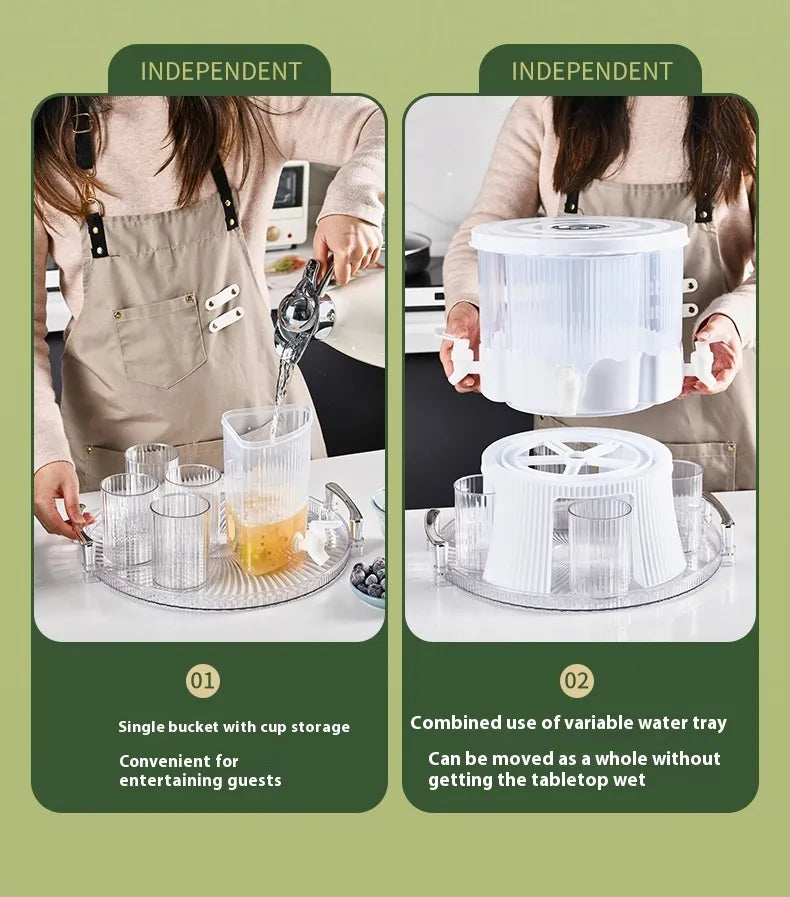 INDEPENDENT

01

Single bucket with cup storage

Convenient for entertaining guests

INDEPENDENT

02

Combined use of variable water tray

Can be moved as a whole without getting the tabletop wet